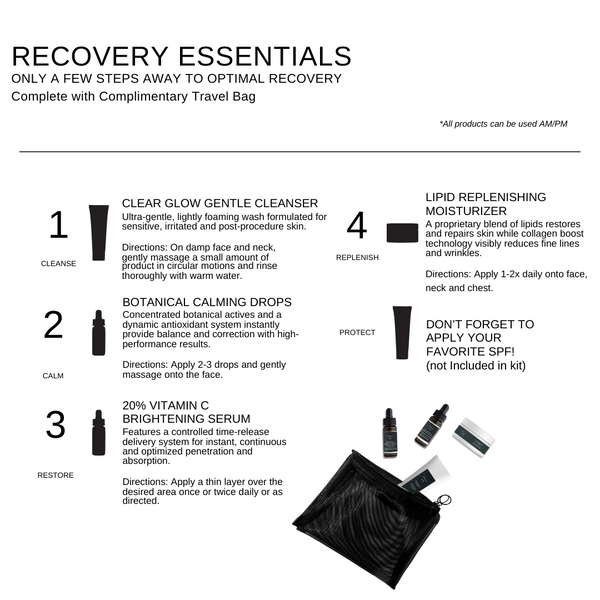 RECOVERY ESSENTIALS
ONLY A FEW STEPS AWAY TO OPTIMAL RECOVERY
Complete with Complimentary Travel Bag

*All products can be used AM/PM

1
CLEANSE

CLEAR GLOW GENTLE CLEANSER
Ultra-gentle, lightly foaming wash formulated for sensitive, irritated and post-procedure skin.

Directions: On damp face and neck, gently massage a small amount of product in circular motions and rinse thoroughly with warm water.

2
CALM

BOTANICAL CALMING DROPS
Concentrated botanical actives and a dynamic antioxidant system instantly provide balance and correction with high-performance results.

Directions: Apply 2-3 drops and gently massage onto the face.

3
RESTORE

20% VITAMIN C
BRIGHTENING SERUM
Features a controlled time-release delivery system for instant, continuous and optimized penetration and absorption.

Directions: Apply a thin layer over the desired area once or twice daily or as directed.

4
REPLENISH

LIPID REPLENISHING MOISTURIZER
A proprietary blend of lipids restores and repairs skin while collagen boost technology visibly reduces fine lines and wrinkles.

Directions: Apply 1-2x daily onto face, neck and chest.

PROTECT

DON'T FORGET TO APPLY YOUR FAVORITE SPF!
(not Included in kit)